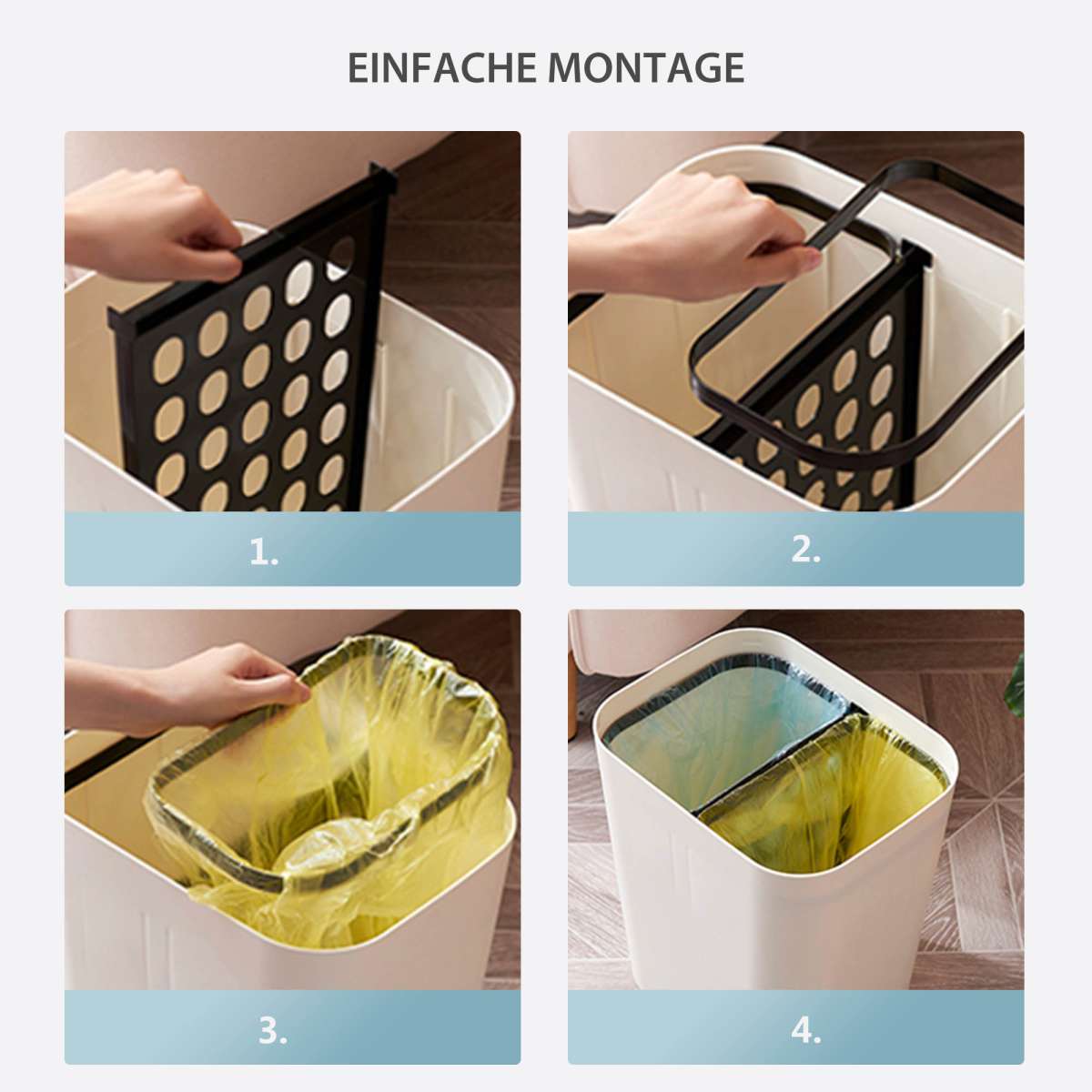 EINFACHE MONTAGE

1.

2.

3.

4.